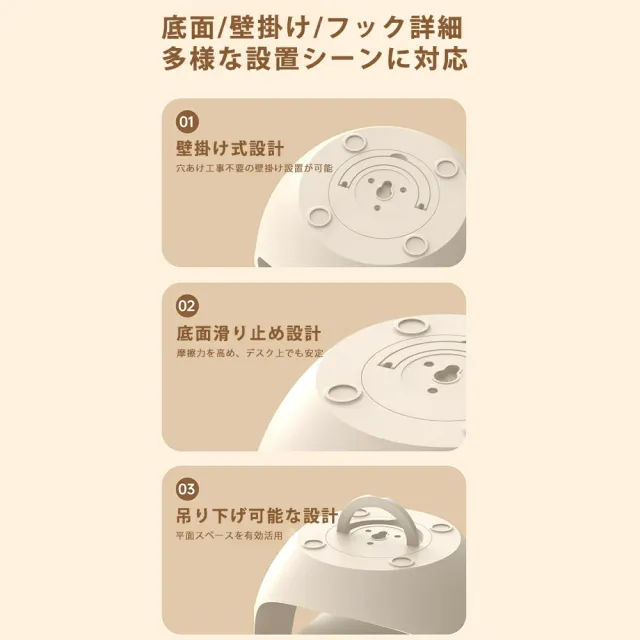 底面/壁掛け/フック詳細
多様な設置シーンに対応

01
壁掛け式設計
穴あけ工事不要の壁掛け設置が可能

02
底面滑り止め設計
摩擦力を高め、デスク上でも安定

03
吊り下げ可能な設計
平面スペースを有効活用