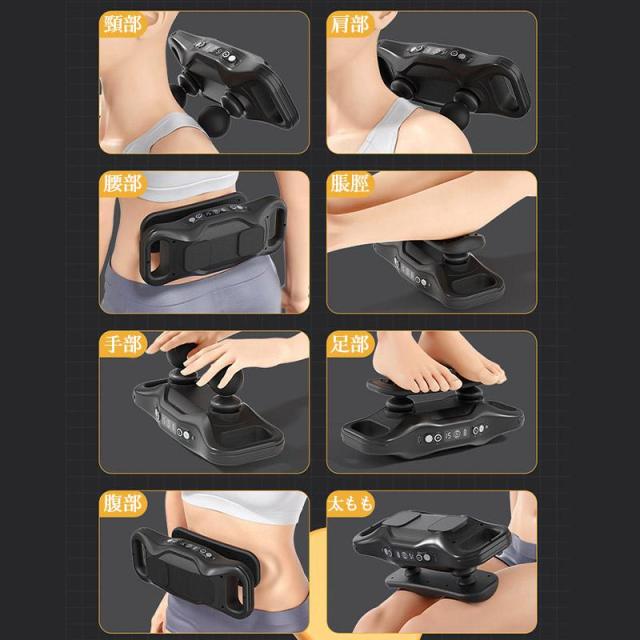 頸部

肩部

腰部

脹脛

手部

足部

腹部

太もも