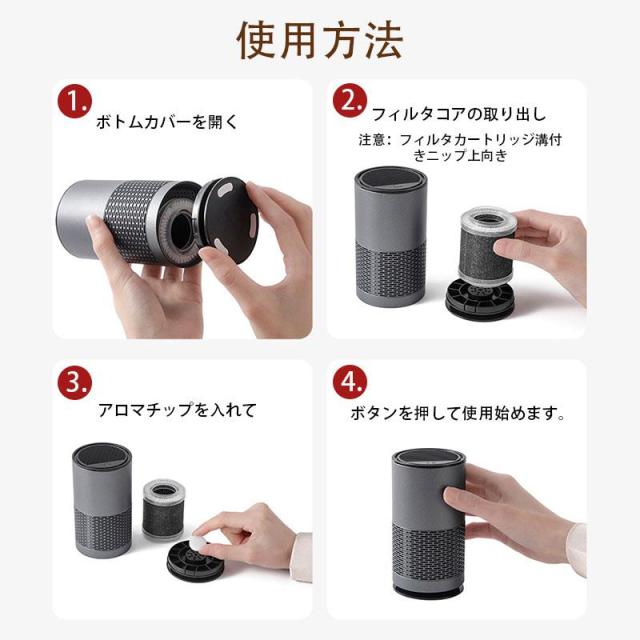 使用方法

1.
ボトムカバーを開く

2.
フィルタコアの取り出し
注意：フィルタカートリッジ溝付きニップ上向き

3.
アロマチップを入れて

4.
ボタンを押して使用始めます。