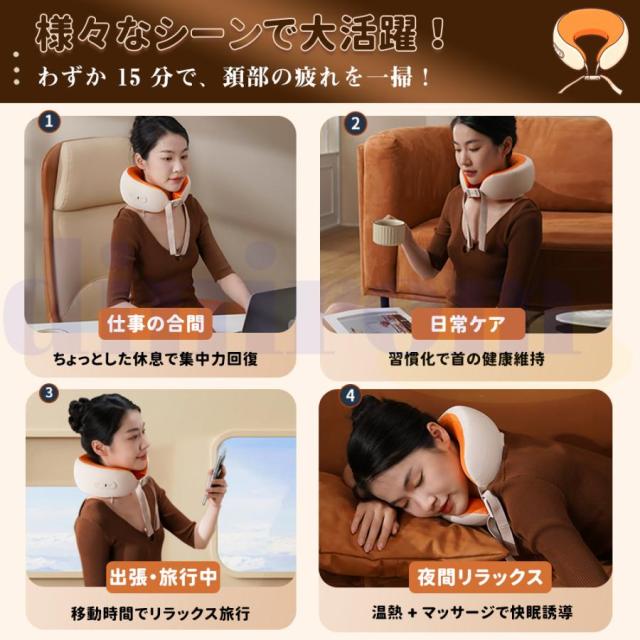 様々なシーンで大活躍！

わずか 15 分で、頚部の疲れを一掃！

1

仕事の合間

ちょっとした休息で集中力回復

2

日常ケア

習慣化で首の健康維持

3

出張・旅行中

移動時間でリラックス旅行

4

夜間リラックス

温熱 + マッサージで快眠誘導