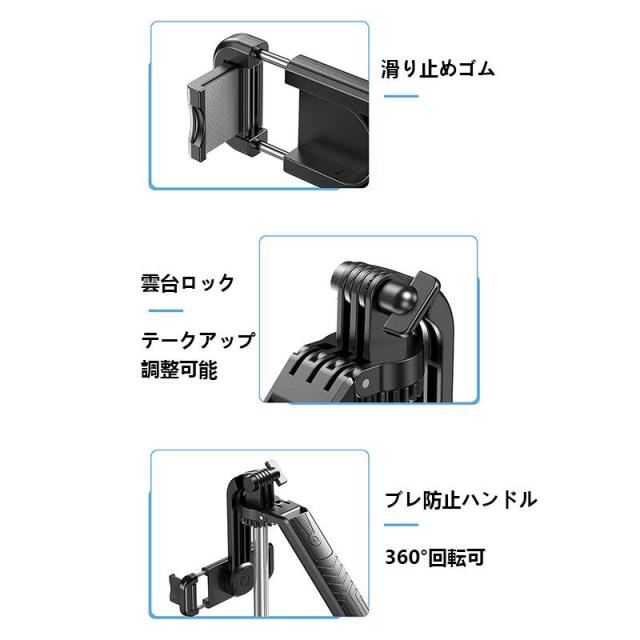 滑り止めゴム

雲台ロック

テークアップ
調整可能

ブレ防止ハンドル

360°回転可