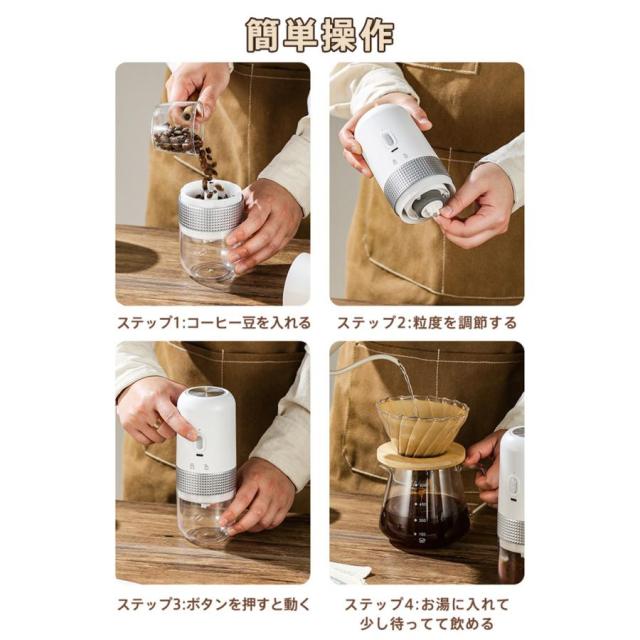 簡単操作

ステップ1:コーヒー豆を入れる

ステップ2:粒度を調節する

ステップ3:ボタンを押すと動く

ステップ4:お湯に入れて少し待ってて飲める