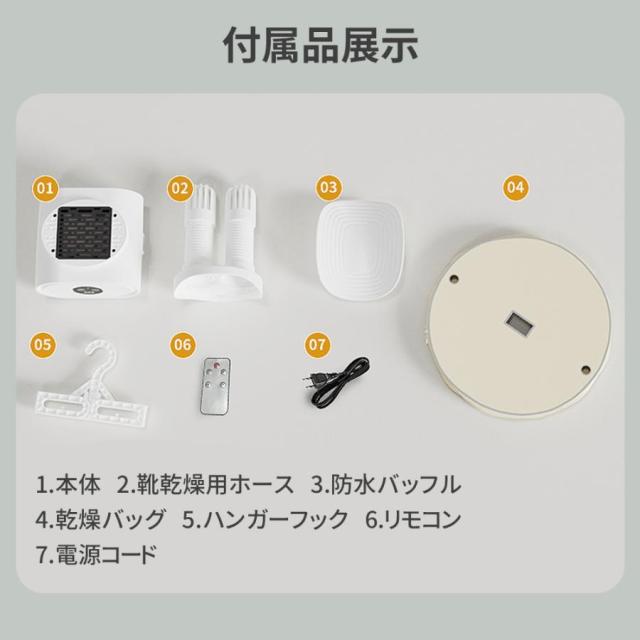 付属品展示

01
02
03
04
05
06
07

1.本体　2.靴乾燥用ホース　3.防水バッフル
4.乾燥バッグ　5.ハンガーフック　6.リモコン
7.電源コード