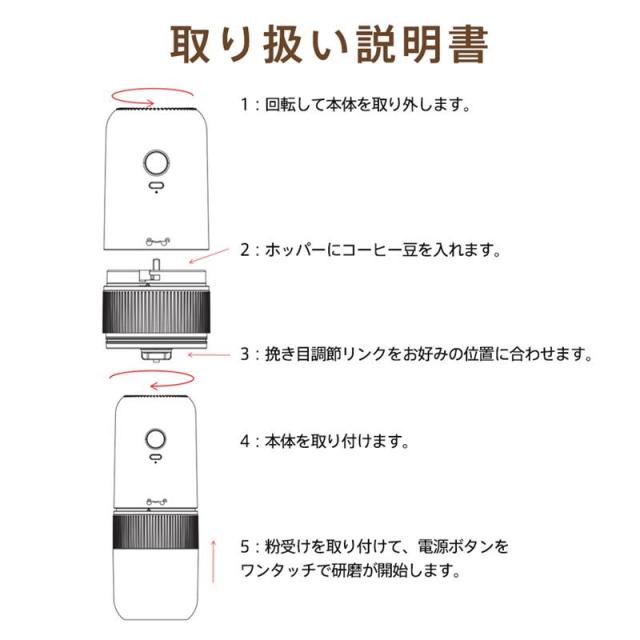 取り扱い説明書

1：回転して本体を取り外します。

2：ホッパーにコーヒー豆を入れます。

3：挽き目調節リンクをお好みの位置に合わせます。

4：本体を取り付けます。

5：粉受けを取り付けて、電源ボタンをワンタッチで研磨が開始します。