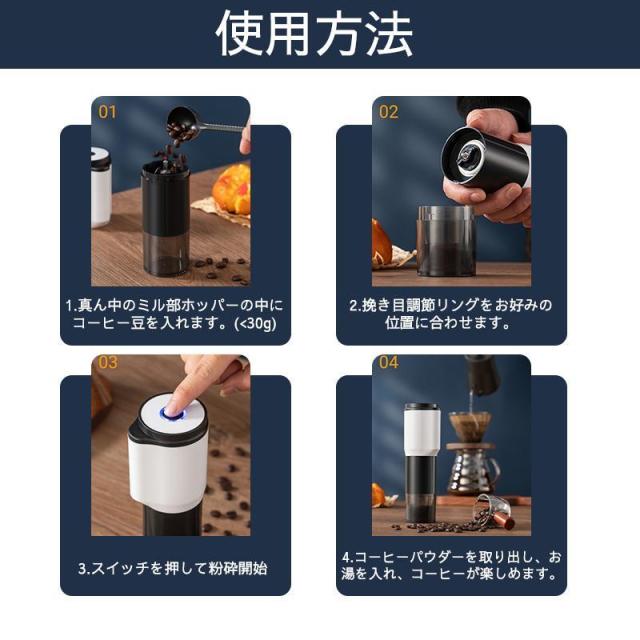 使用方法

01

1.真ん中のミル部ホッパーの中にコーヒー豆を入れます。(<30g)

02

2.挽き目調節リングをお好みの位置に合わせます。

03

3.スイッチを押して粉砕開始

04

4.コーヒーパウダーを取り出し、お湯を入れ、コーヒーが楽しめます。