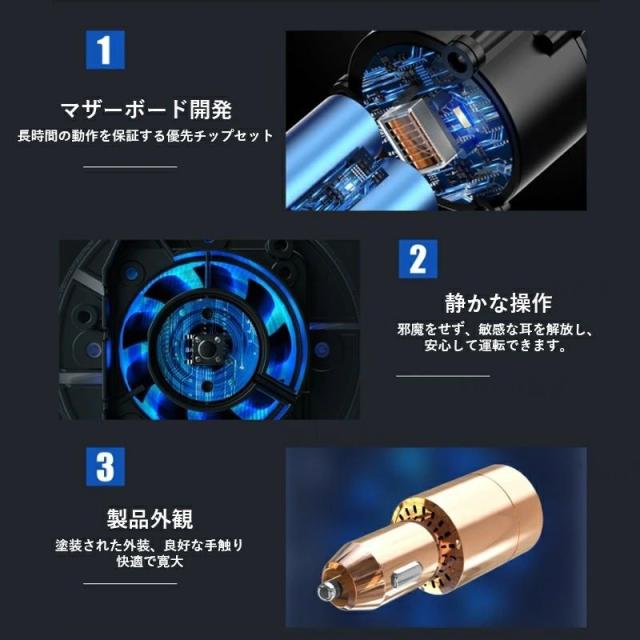 1

マザーボード開発

長時間の動作を保証する優先チップセット

2

静かな操作

邪魔をせず、敏感な耳を解放し、安心して運転できます。

3

製品外観

塗装された外装、良好な手触り
快適で寛大