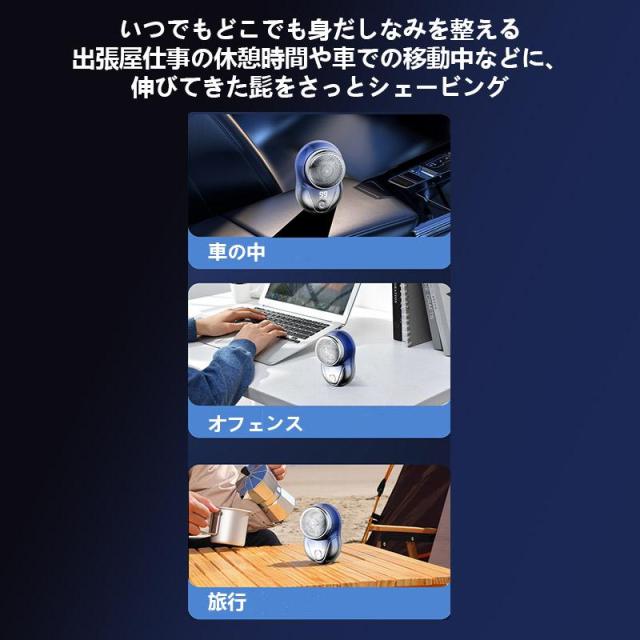 いつでもどこでも身だしなみを整える
出張屋仕事の休憩時間や車での移動中などに、
伸びてきた髭をさっとシェービング

99

車の中

オフェンス

旅行