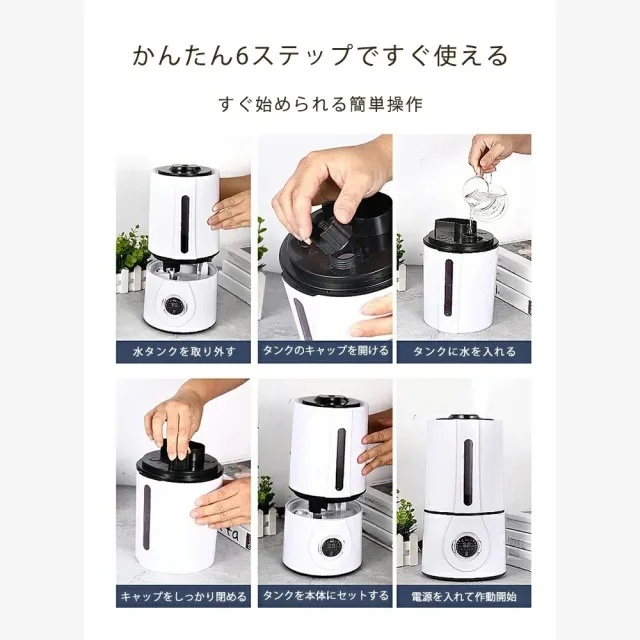 かんたん6ステップですぐ使える

すぐ始められる簡単操作

水タンクを取り外す

タンクのキャップを開ける

タンクに水を入れる

キャップをしっかり閉める

タンクを本体にセットする

電源を入れて作動開始