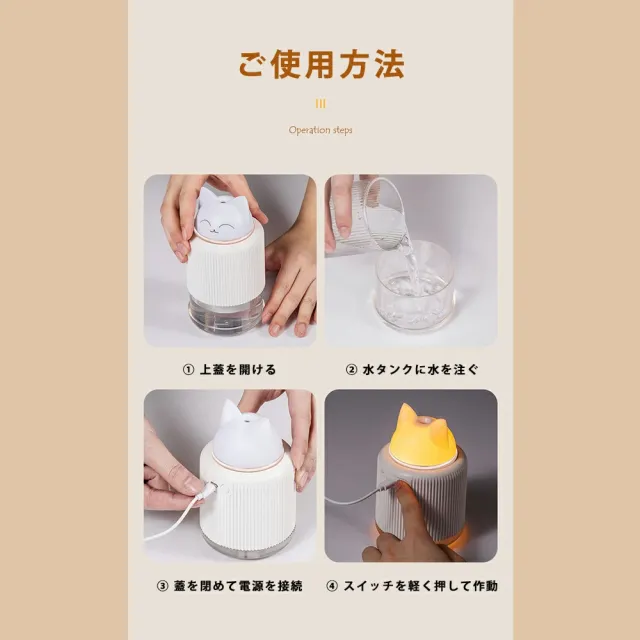 ご使用方法

Operation steps

① 上蓋を開ける

② 水タンクに水を注ぐ

③ 蓋を閉めて電源を接続

④ スイッチを軽く押して作動