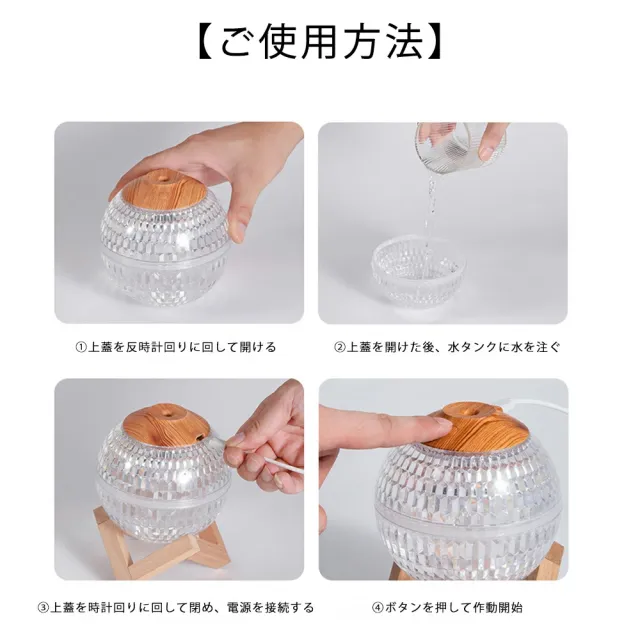 【ご使用方法】

①上蓋を反時計回りに回して開ける

②上蓋を開けた後、水タンクに水を注ぐ

③上蓋を時計回りに回して閉め、電源を接続する

④ボタンを押して作動開始