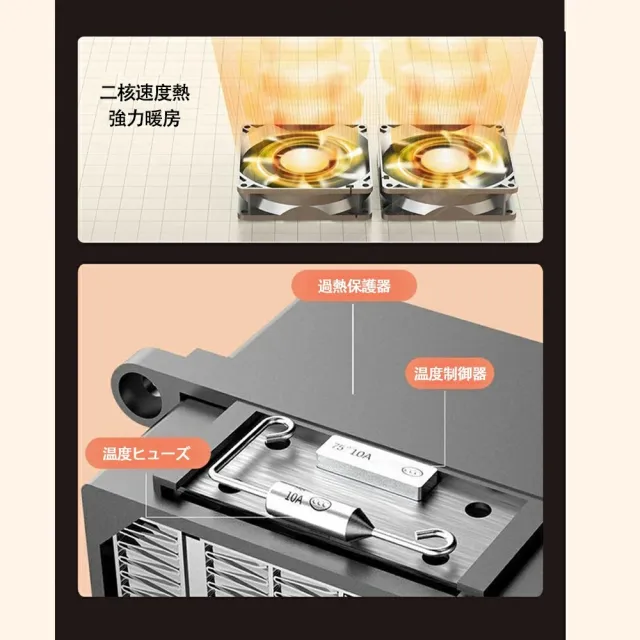 二核速度熱
強力暖房

過熱保護器

温度制御器

温度ヒューズ

75° 10A

10A