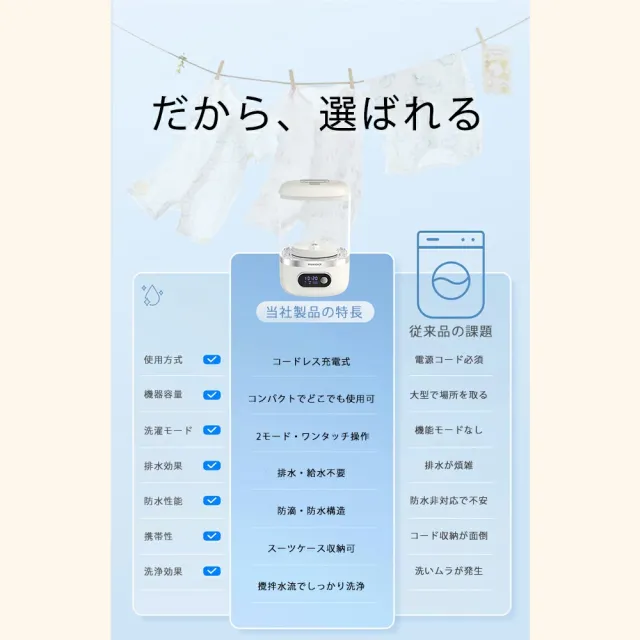 だから、選ばれる

|  | 当社製品の特長 | 従来品の課題 |
|---|---|---|
| 使用方式 | コードレス充電式 | 電源コード必須 |
| 機器容量 | コンパクトでどこでも使用可 | 大型で場所を取る |
| 洗濯モード | 2モード・ワンタッチ操作 | 機能モードなし |
| 排水効果 | 排水・給水不要 | 排水が煩雑 |
| 防水性能 | 防滴・防水構造 | 防水非対応で不安 |
| 携帯性 | スーツケース収納可 | コード収納が面倒 |
| 洗浄効果 | 攪拌水流でしっかり洗浄 | 洗いムラが発生 |