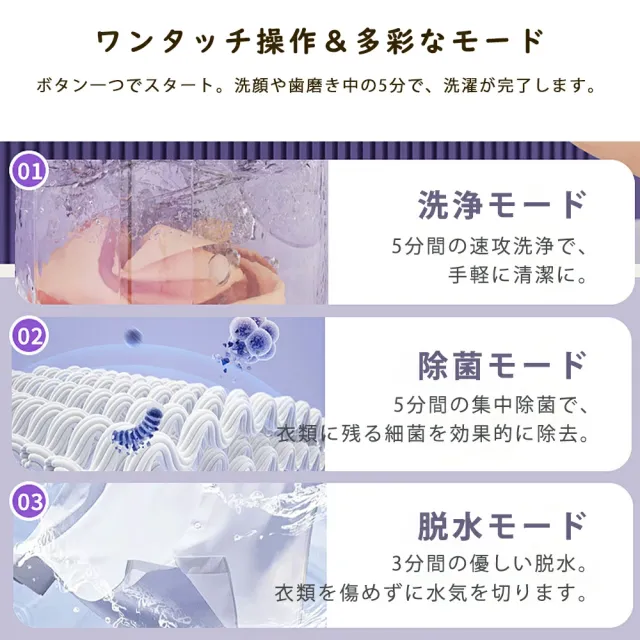 ワンタッチ操作＆多彩なモード

ボタン一つでスタート。洗顔や歯磨き中の5分で、洗濯が完了します。

01

洗浄モード

5分間の速攻洗浄で、手軽に清潔に。

02

除菌モード

5分間の集中除菌で、衣類に残る細菌を効果的に除去。

03

脱水モード

3分間の優しい脱水。衣類を傷めずに水気を切ります。