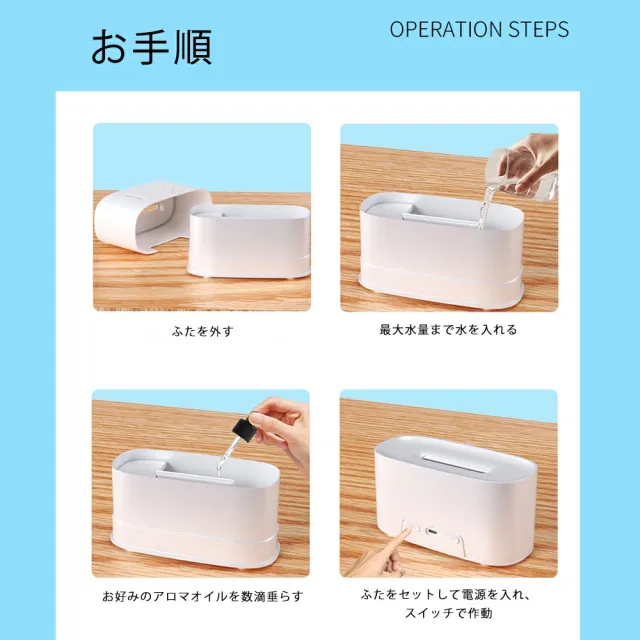 お手順

OPERATION STEPS

ふたを外す

最大水量まで水を入れる

お好みのアロマオイルを数滴垂らす

ふたをセットして電源を入れ、スイッチで作動