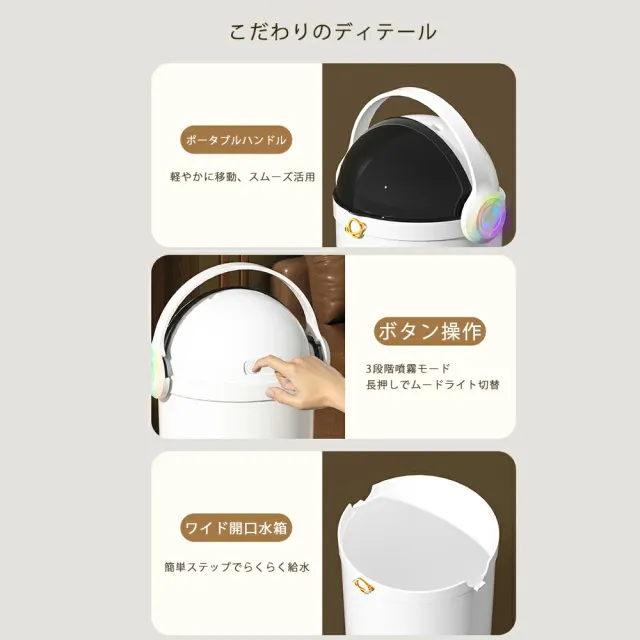 こだわりのディテール

ポータブルハンドル

軽やかに移動、スムーズ活用

ボタン操作

3段階噴霧モード
長押しでムードライト切替

ワイド開口水箱

簡単ステップでらくらく給水