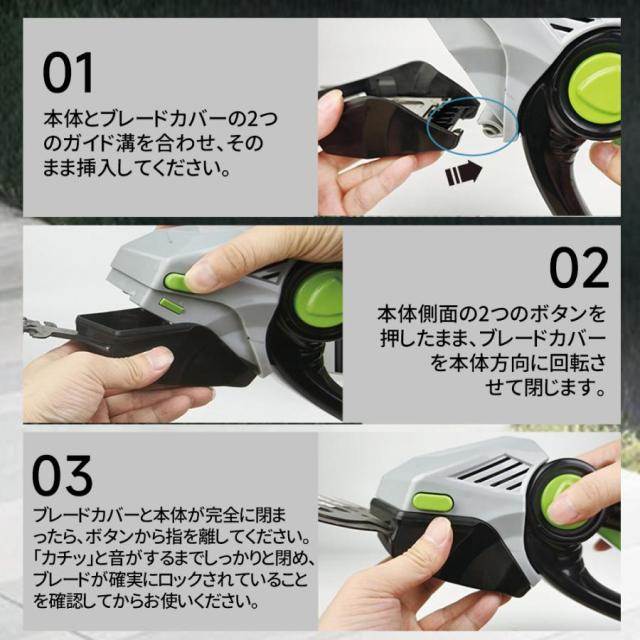 01

本体とブレードカバーの2つのガイド溝を合わせ、そのまま挿入してください。

02

本体側面の2つのボタンを押したまま、ブレードカバーを本体方向に回転させて閉じます。

03

ブレードカバーと本体が完全に閉まったら、ボタンから指を離してください。「カチッ」と音がするまでしっかりと閉め、ブレードが確実にロックされていることを確認してからお使いください。