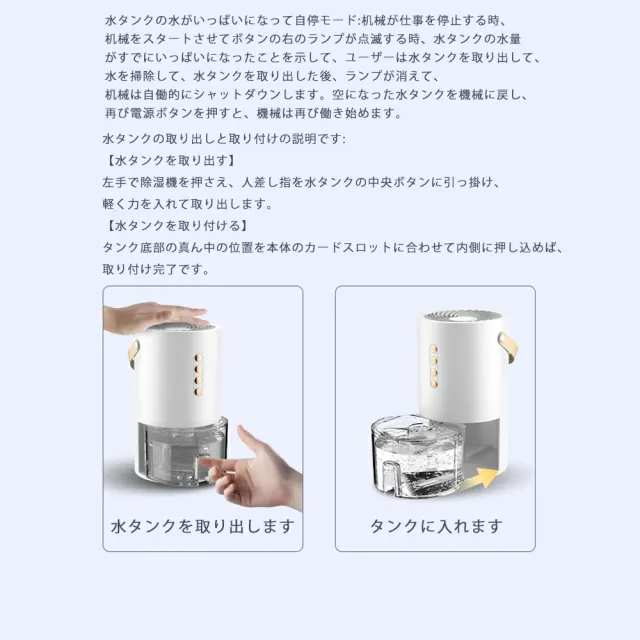 水タンクの水がいっぱいになって自停モード:机械が仕事を停止する時、机械をスタートさせてボタンの右のランプが点滅する時、水タンクの水量がすでにいっぱいになったことを示して、ユーザーは水タンクを取り出して、水を掃除して、水タンクを取り出した後、ランプが消えて、机械は自働的にシャットダウンします。空になった水タンクを機械に戻し、再び電源ボタンを押すと、機械は再び働き始めます。

水タンクの取り出しと取り付けの説明です:
【水タンクを取り出す】
左手で除湿機を押さえ、人差し指を水タンクの中央ボタンに引っ掛け、軽く力を入れて取り出します。
【水タンクを取り付ける】
タンク底部の真ん中の位置を本体のカードスロットに合わせて内側に押し込めば、取り付け完了です。

水タンクを取り出します

タンクに入れます