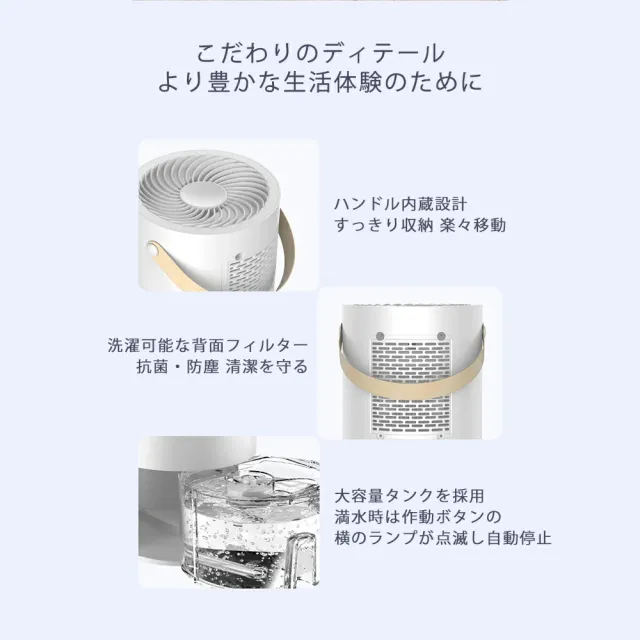 こだわりのディテール
より豊かな生活体験のために

ハンドル内蔵設計
すっきり収納 楽々移動

洗濯可能な背面フィルター
抗菌・防塵 清潔を守る

大容量タンクを採用
満水時は作動ボタンの
横のランプが点滅し自動停止