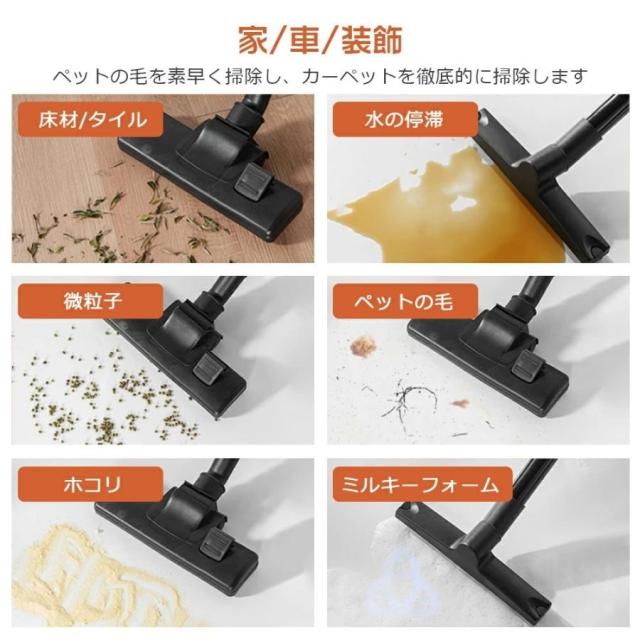 家/車/装飾

ペットの毛を素早く掃除し、カーペットを徹底的に掃除します

床材/タイル

水の停滞

微粒子

ペットの毛

ホコリ

ミルキーフォーム