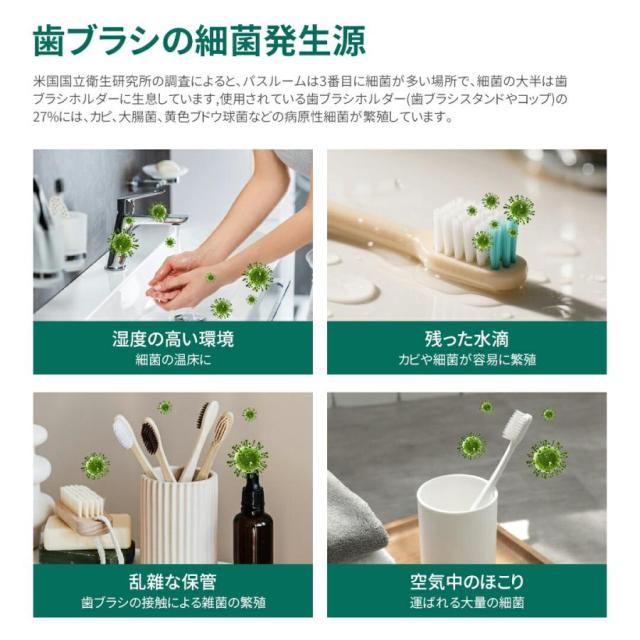 歯ブラシの細菌発生源

米国国立衛生研究所の調査によると、バスルームは3番目に細菌が多い場所で、細菌の大半は歯ブラシホルダーに生息しています,使用されている歯ブラシホルダー(歯ブラシスタンドやコップ)の27%には、カビ、大腸菌、黄色ブドウ球菌などの病原性細菌が繁殖しています。

湿度の高い環境
細菌の温床に

残った水滴
カビや細菌が容易に繁殖

乱雑な保管
歯ブラシの接触による雑菌の繁殖

空気中のほこり
運ばれる大量の細菌