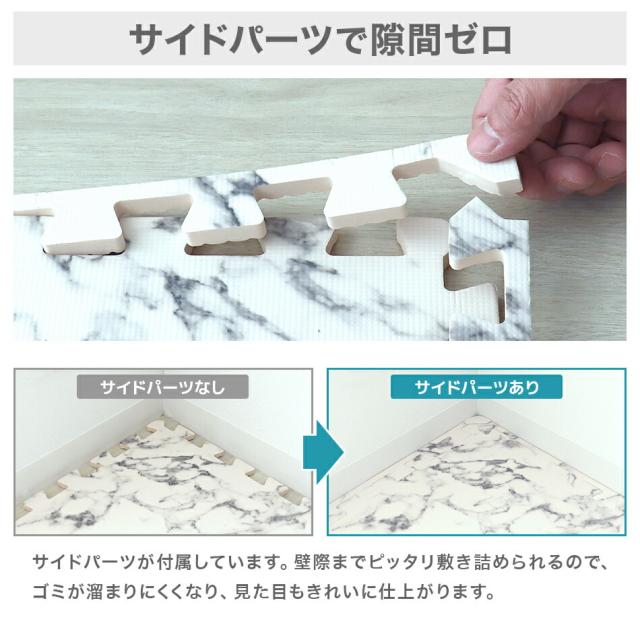 サイドパーツで隙間ゼロ

サイドパーツなし

サイドパーツあり

サイドパーツが付属しています。壁際までピッタリ敷き詰められるので、ゴミが溜まりにくくなり、見た目もきれいに仕上がります。