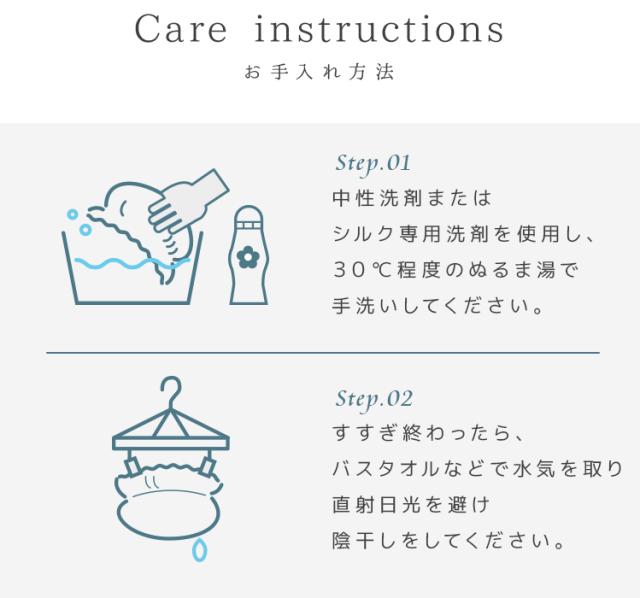 Care instructions
お手入れ方法

Step.01
中性洗剤または
シルク専用洗剤を使用し、
30℃程度のぬるま湯で
手洗いしてください。

Step.02
すすぎ終わったら、
バスタオルなどで水気を取り
直射日光を避け
陰干しをしてください。