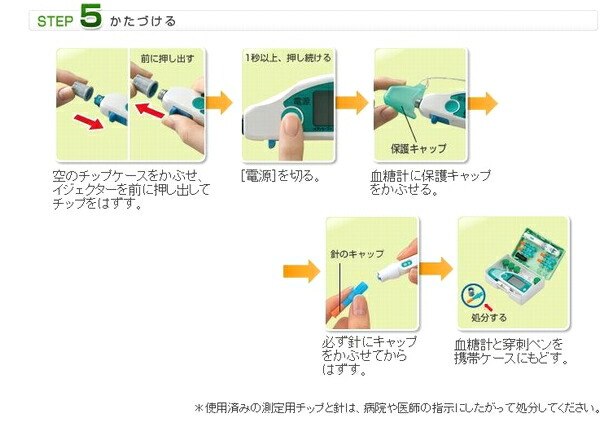 STEP 5 かたづける

前に押し出す

空のチップケースをかぶせ、イジェクターを前に押し出してチップをはずす。

1秒以上、押し続ける

電源

[電源]を切る。

保護キャップ

血糖計に保護キャップをかぶせる。

針のキャップ

必ず針にキャップをかぶせてからはずす。

処分する

血糖計と穿刺ペンを携帯ケースにもどす。

＊使用済みの測定用チップと針は、病院や医師の指示にしたがって処分してください。