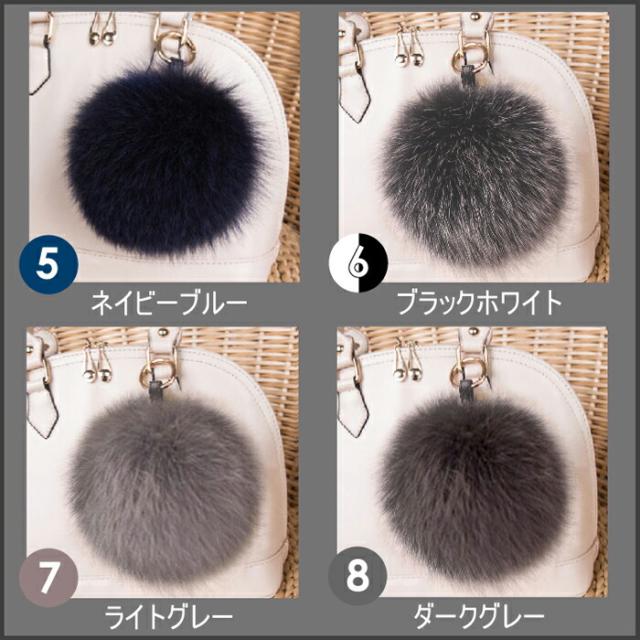 5
ネイビーブルー

6
ブラックホワイト

7
ライトグレー

8
ダークグレー