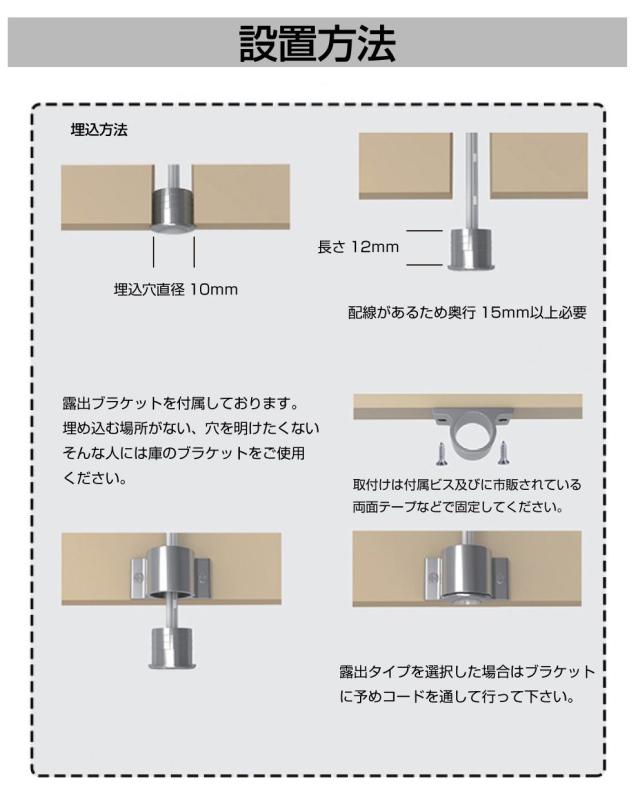 設置方法

埋込方法

埋込穴直径 10mm

長さ 12mm

配線があるため奥行 15mm以上必要

露出ブラケットを付属しております。
埋め込む場所がない、穴を明けたくない
そんな人には庫のブラケットをご使用
ください。

取付けは付属ビス及びに市販されている
両面テープなどで固定してください。

露出タイプを選択した場合はブラケット
に予めコードを通して行って下さい。