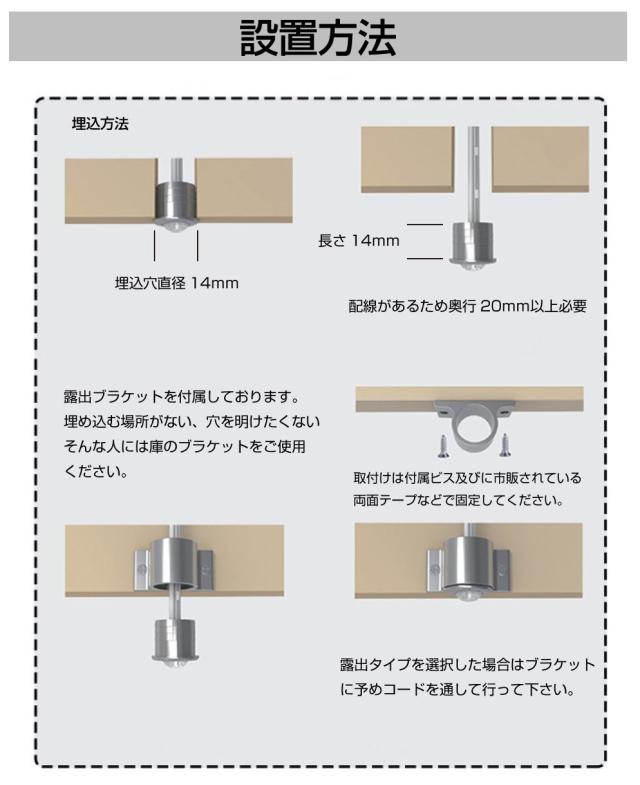 設置方法

埋込方法

埋込穴直径 14mm

長さ 14mm

配線があるため奥行 20mm以上必要

露出ブラケットを付属しております。
埋め込む場所がない、穴を明けたくない
そんな人には庫のブラケットをご使用
ください。

取付けは付属ビス及びに市販されている
両面テープなどで固定してください。

露出タイプを選択した場合はブラケット
に予めコードを通して行って下さい。