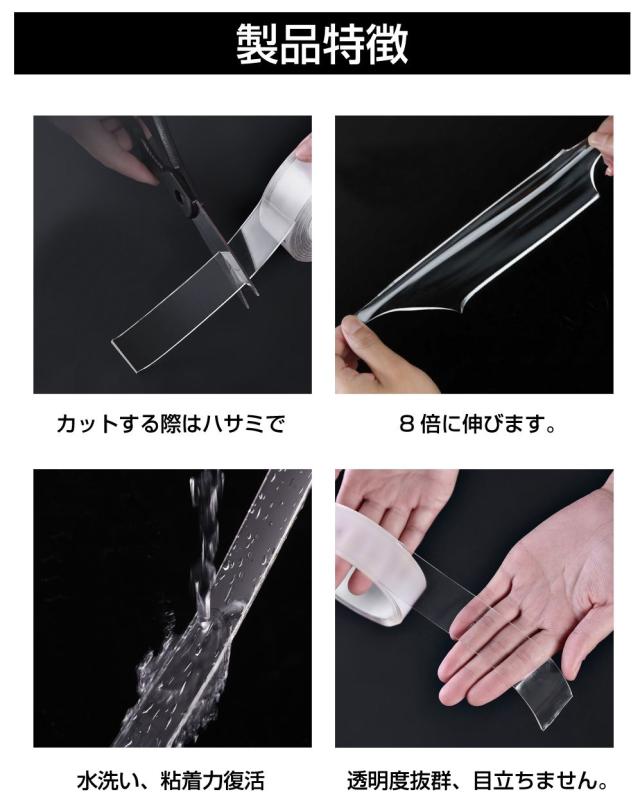 製品特徴

カットする際はハサミで

８倍に伸びます。

水洗い、粘着力復活

透明度抜群、目立ちません。