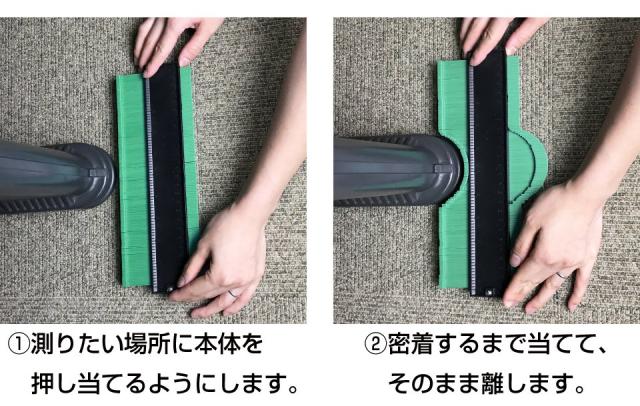 ①測りたい場所に本体を押し当てるようにします。

②密着するまで当てて、そのまま離します。