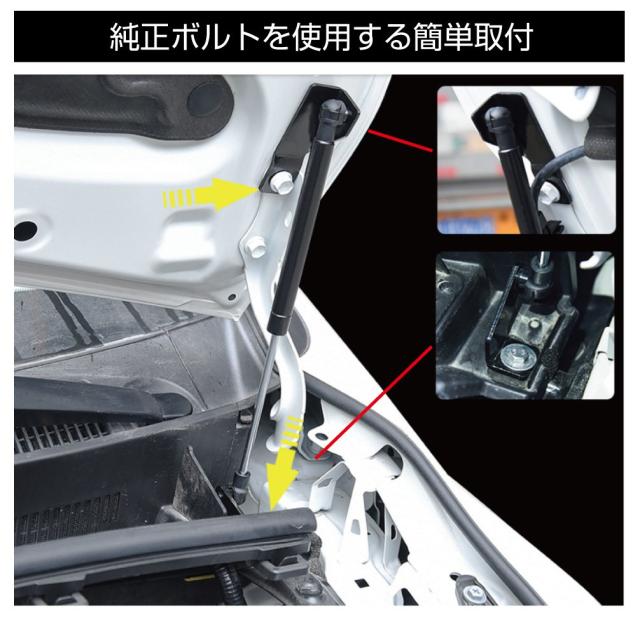 純正ボルトを使用する簡単取付