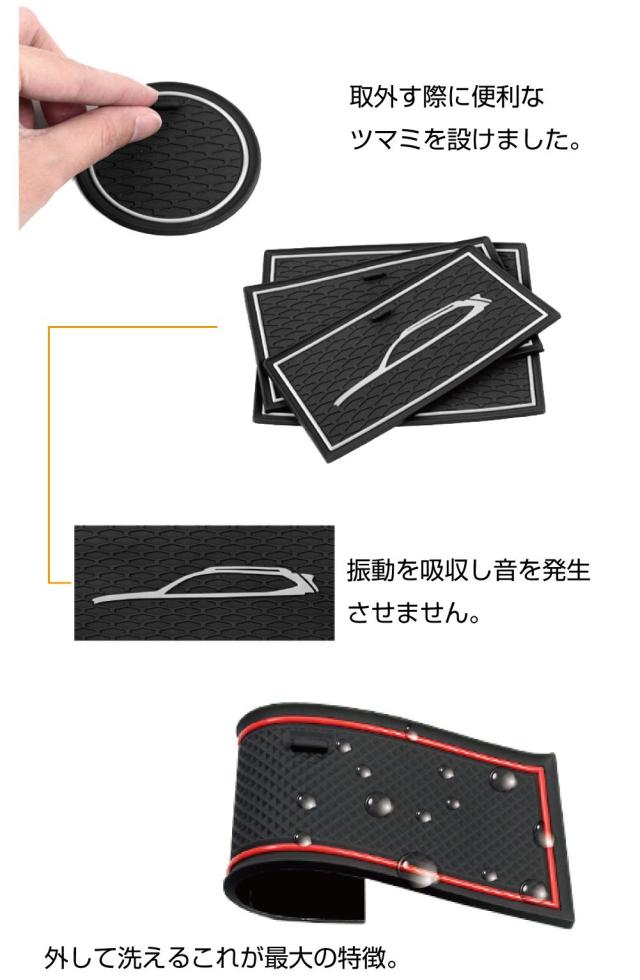 取外す際に便利なツマミを設けました。

振動を吸収し音を発生させません。

外して洗えるこれが最大の特徴。