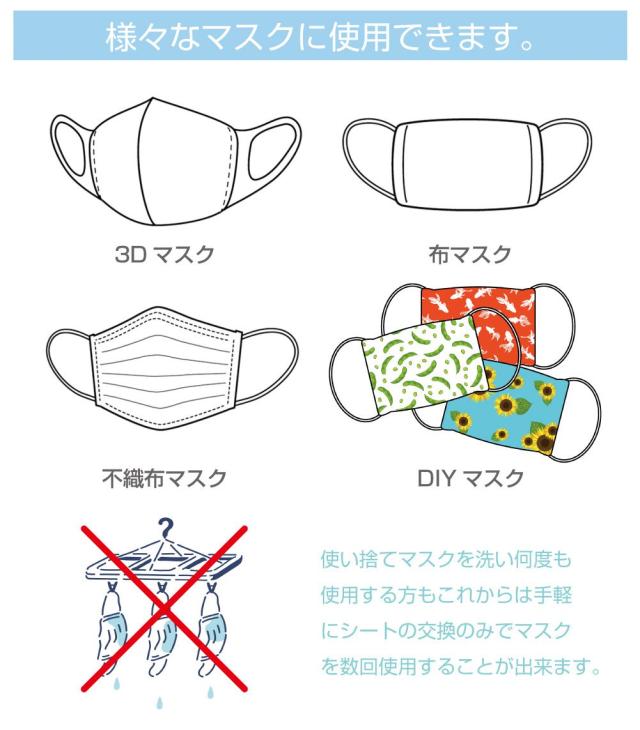 様々なマスクに使用できます。

3D マスク

布マスク

不織布マスク

DIY マスク

使い捨てマスクを洗い何度も使用する方もこれからは手軽にシートの交換のみでマスクを数回使用することが出来ます。