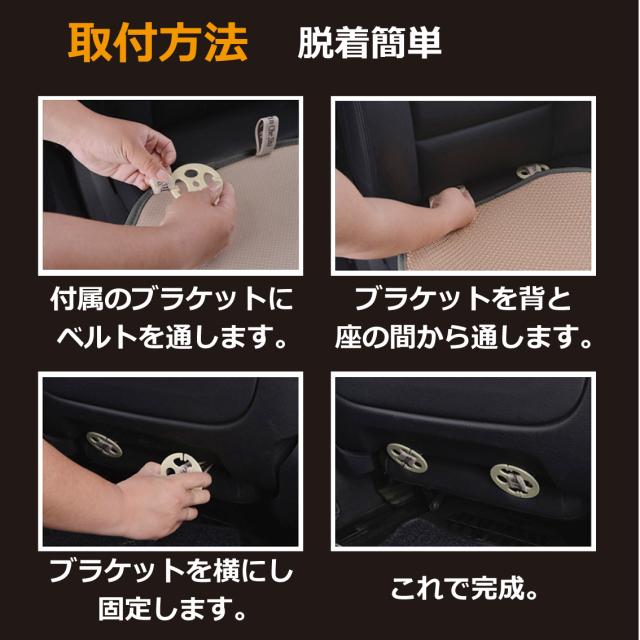 取付方法　脱着簡単

付属のブラケットにベルトを通します。

ブラケットを背と座の間から通します。

ブラケットを横にし固定します。

これで完成。