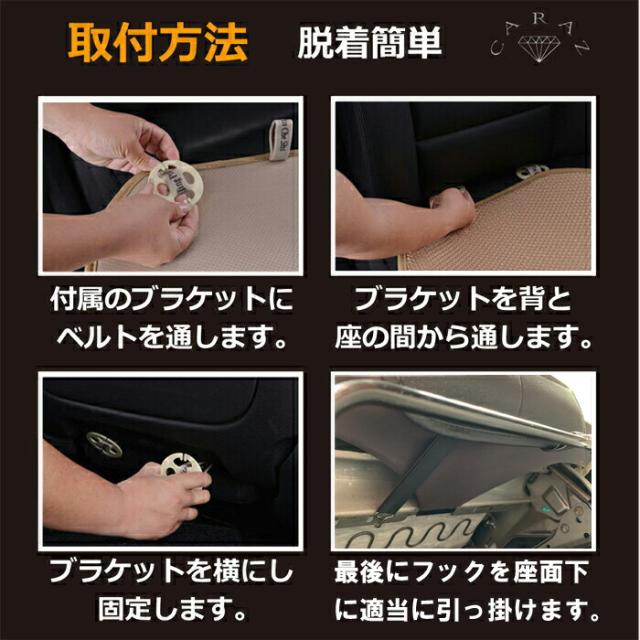 取付方法　脱着簡単

CARAZ

付属のブラケットにベルトを通します。

ブラケットを背と座の間から通します。

ブラケットを横にし固定します。

最後にフックを座面下に適当に引っ掛けます。