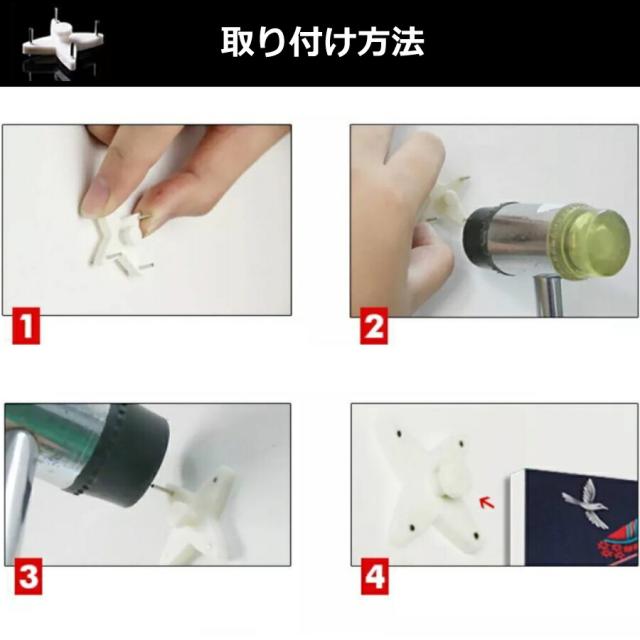 取り付け方法

1

2

3

4