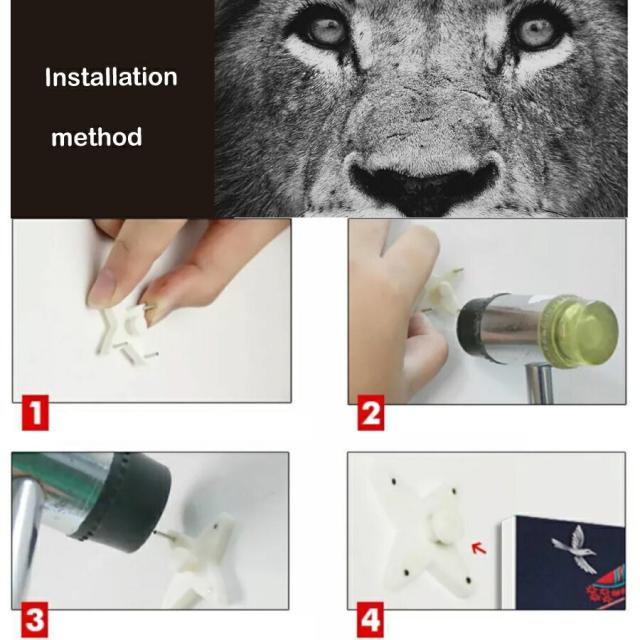 Installation

method

1

2

3

4