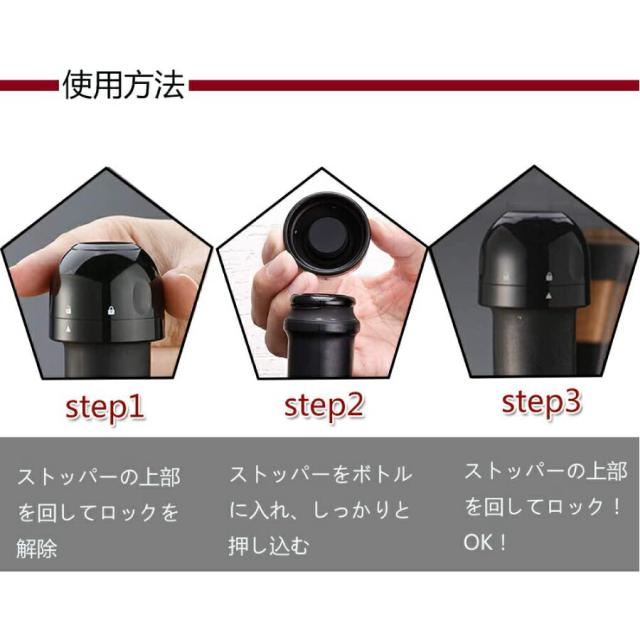 使用方法

step1

step2

step3

ストッパーの上部を回してロックを解除

ストッパーをボトルに入れ、しっかりと押し込む

ストッパーの上部を回してロック！OK！