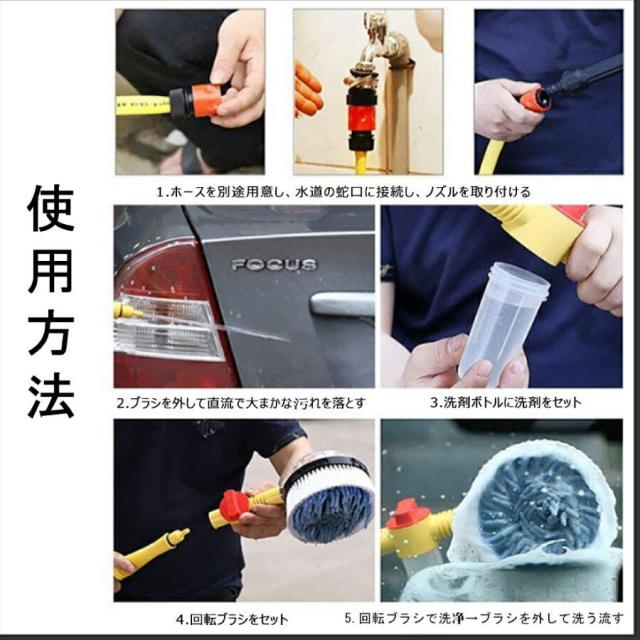 使用方法

1.ホースを別途用意し、水道の蛇口に接続し、ノズルを取り付ける

FOCUS

2.ブラシを外して直流で大まかな汚れを落とす

3.洗剤ボトルに洗剤をセット

4.回転ブラシをセット

5. 回転ブラシで洗浄→ブラシを外して洗う流す