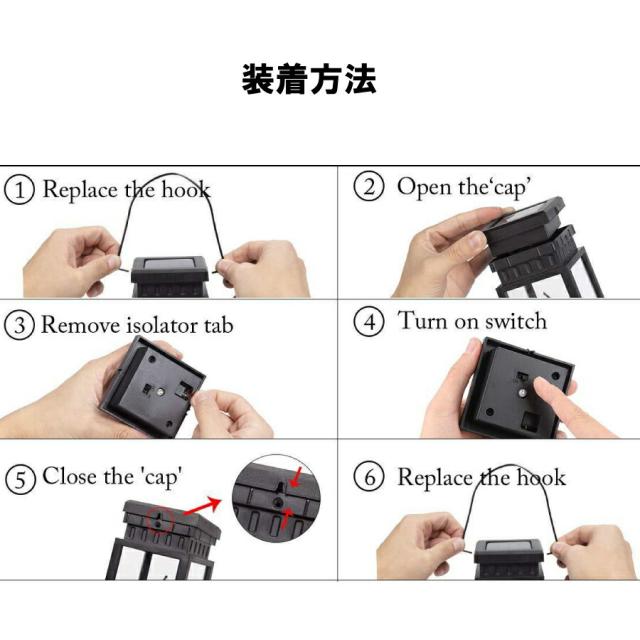 装着方法

① Replace the hook

② Open the'cap'

③ Remove isolator tab

④ Turn on switch

⑤ Close the 'cap'

⑥ Replace the hook