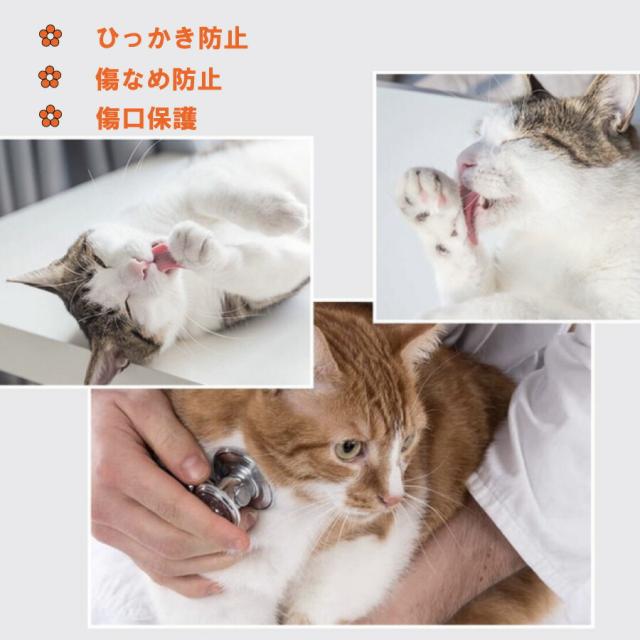 ひっかき防止
傷なめ防止
傷口保護