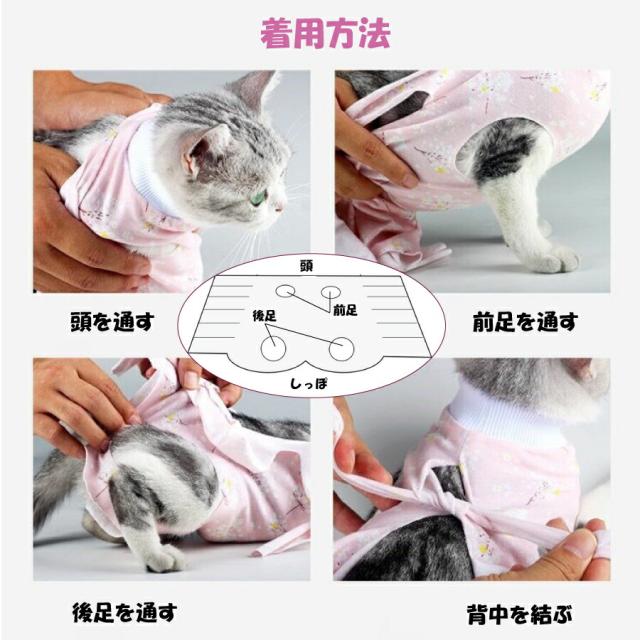 着用方法

頭

前足

後足

しっぽ

頭を通す

前足を通す

後足を通す

背中を結ぶ