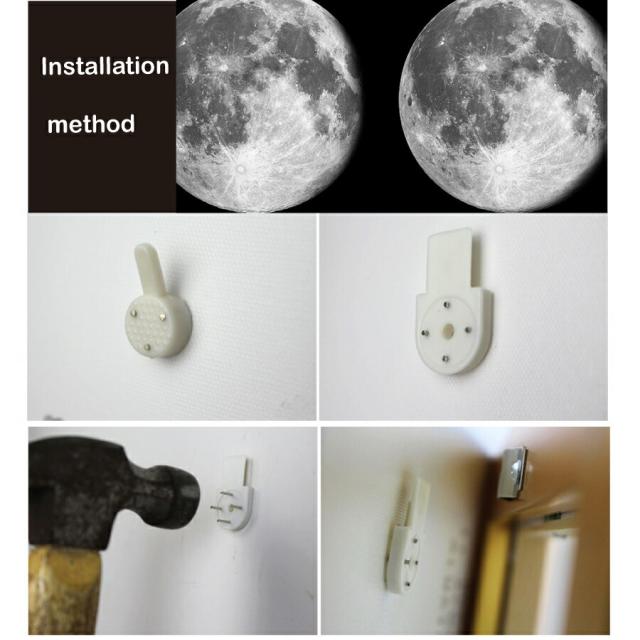 Installation
method