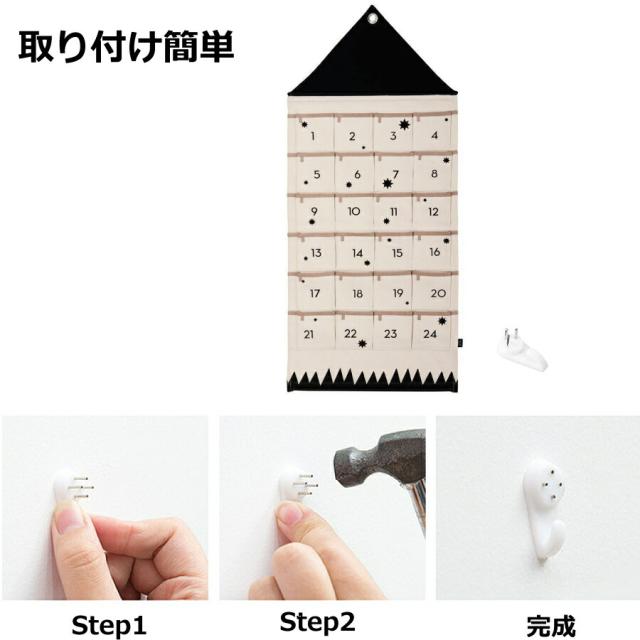 取り付け簡単

| 1 | 2 | 3 | 4 |
|---|---|---|---|
| 5 | 6 | 7 | 8 |
| 9 | 10 | 11 | 12 |
| 13 | 14 | 15 | 16 |
| 17 | 18 | 19 | 20 |
| 21 | 22 | 23 | 24 |

Step1

Step2

完成