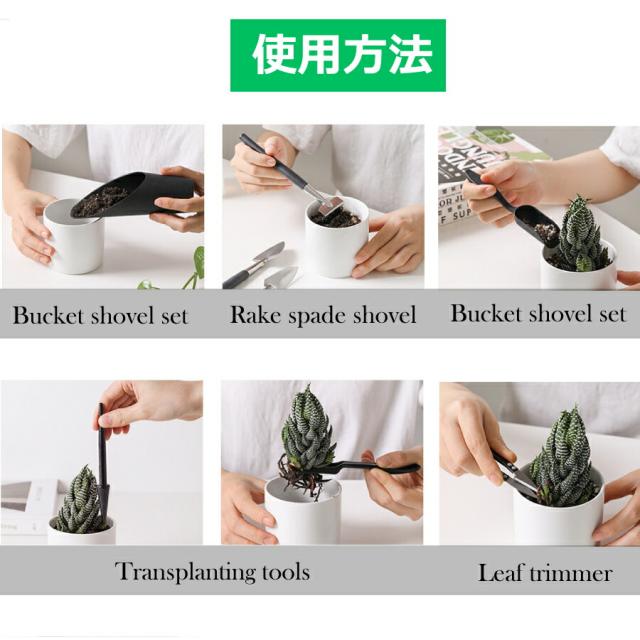 使用方法

Bucket shovel set

Rake spade shovel

Bucket shovel set

Transplanting tools

Leaf trimmer