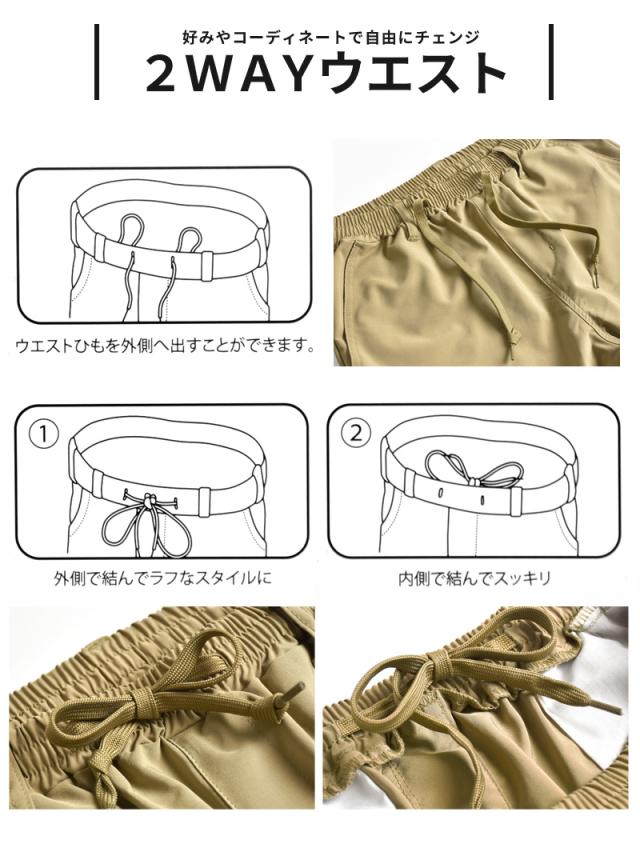 好みやコーディネートで自由にチェンジ
2WAYウエスト

ウエストひもを外側へ出すことができます。

①

外側で結んでラフなスタイルに

②

内側で結んでスッキリ