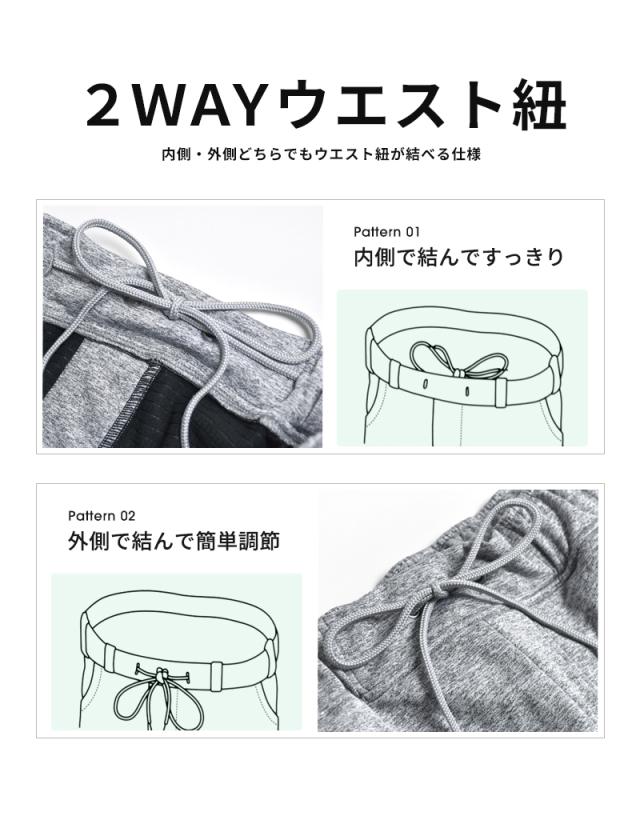 2WAYウエスト紐

内側・外側どちらでもウエスト紐が結べる仕様

Pattern 01
内側で結んですっきり

Pattern 02
外側で結んで簡単調節