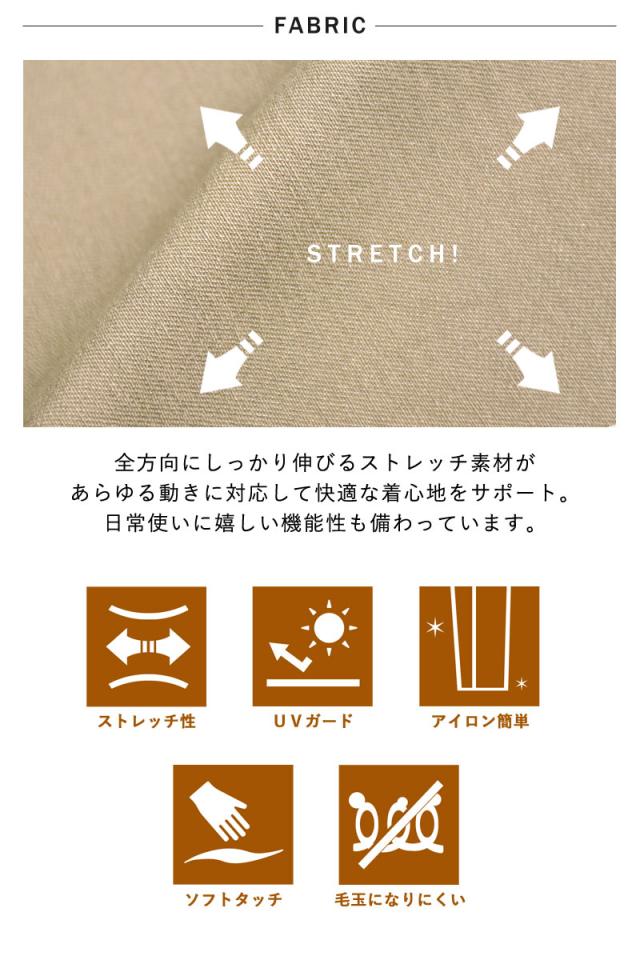 FABRIC

STRETCH!

全方向にしっかり伸びるストレッチ素材が
あらゆる動きに対応して快適な着心地をサポート。
日常使いに嬉しい機能性も備わっています。

ストレッチ性

UVガード

アイロン簡単

ソフトタッチ

毛玉になりにくい